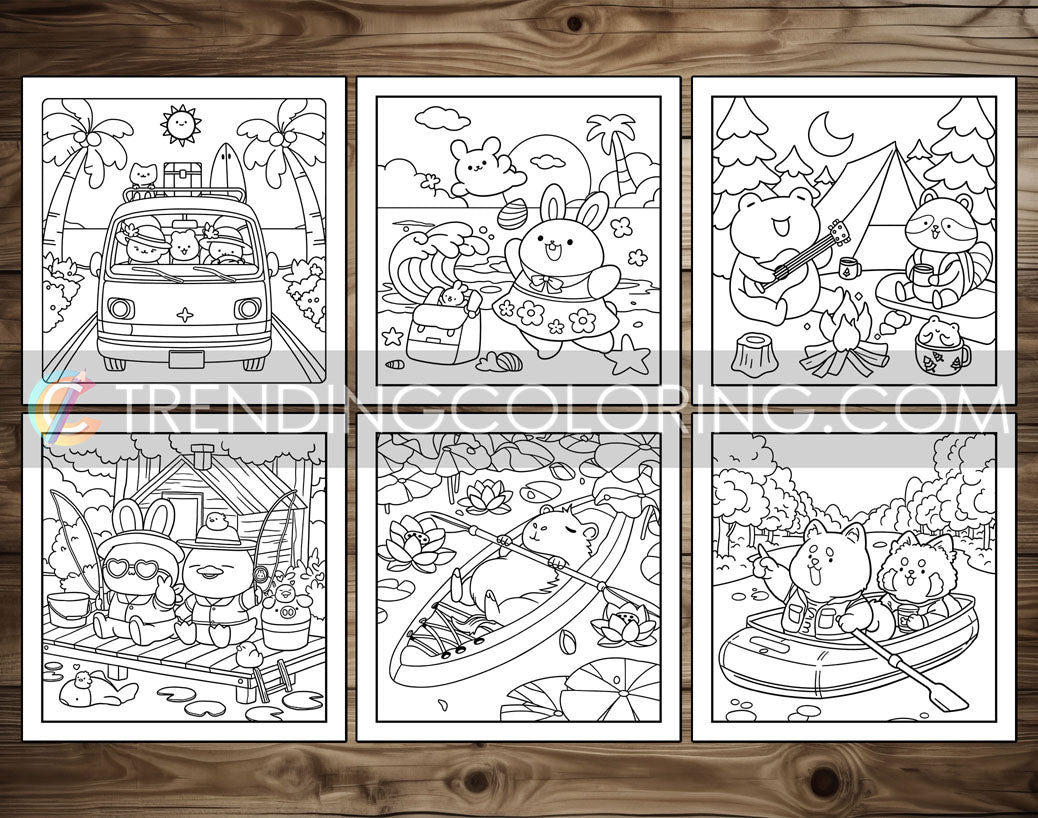 TRENDINGCOLORING.COM