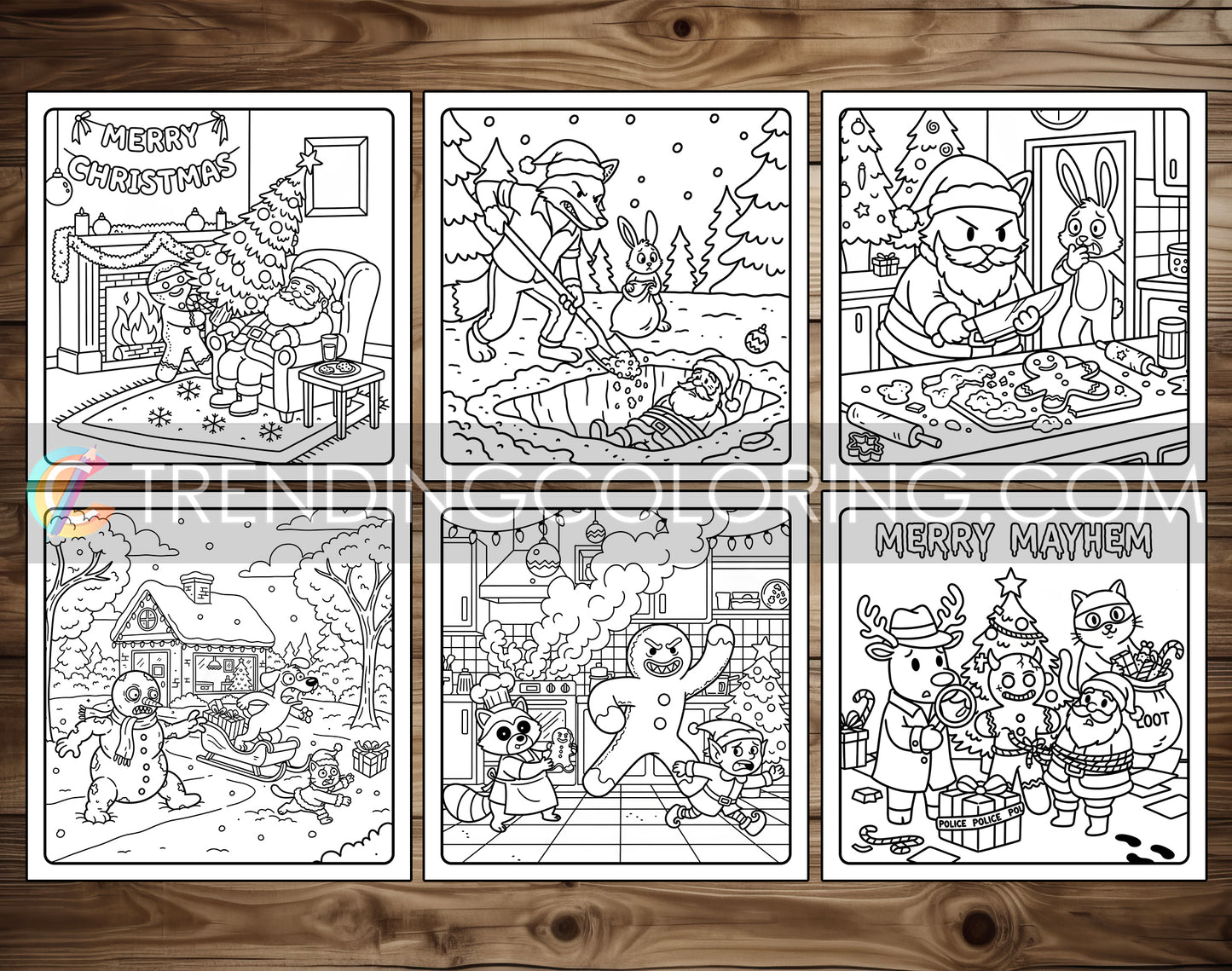 MERRY CHRISTMAS

TRENDINGCOLORING.COM

MERRY MAYHEM

LOOT

POLICE POLICE POL