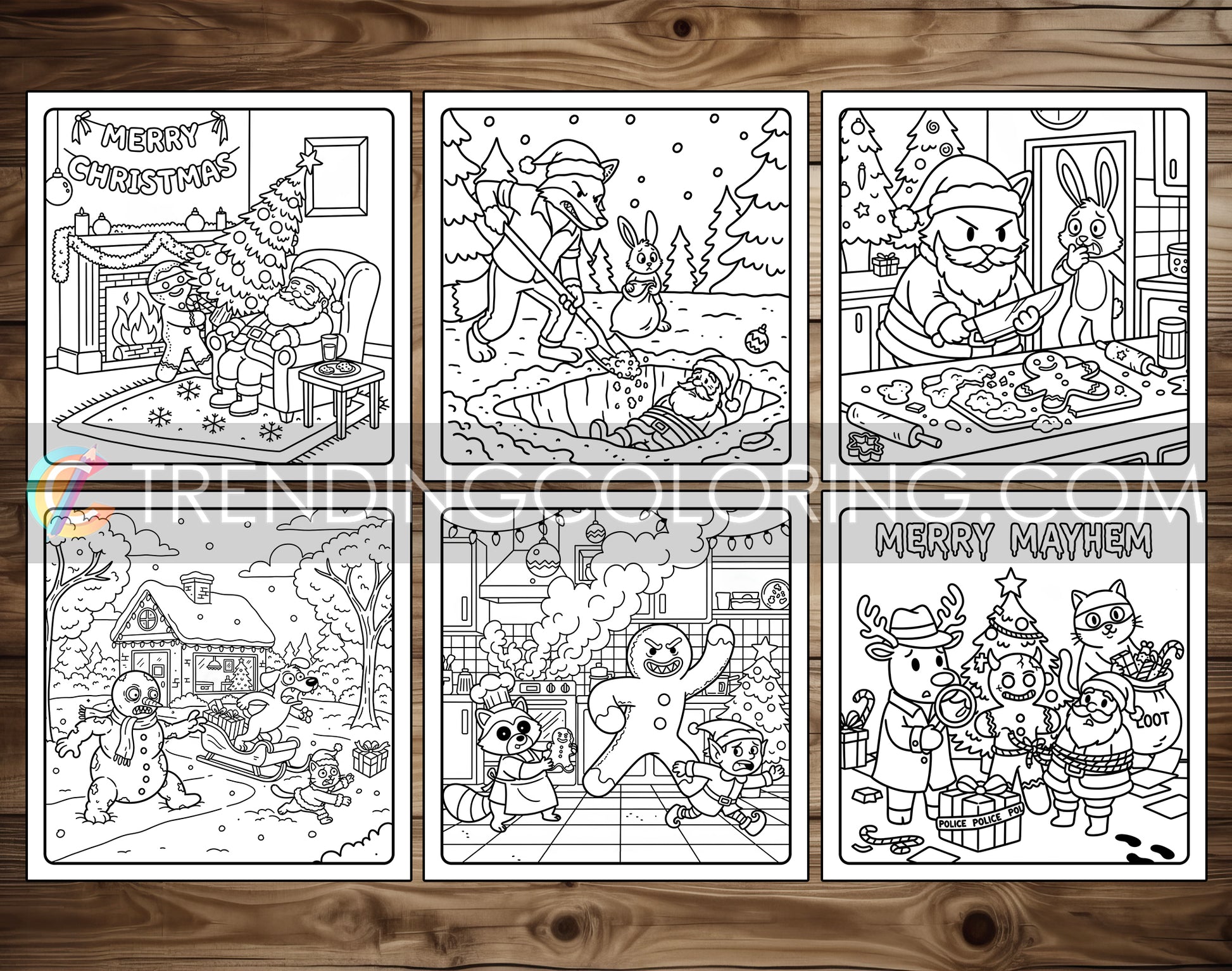 MERRY CHRISTMAS

TRENDINGCOLORING.COM

MERRY MAYHEM

LOOT

POLICE POLICE POL