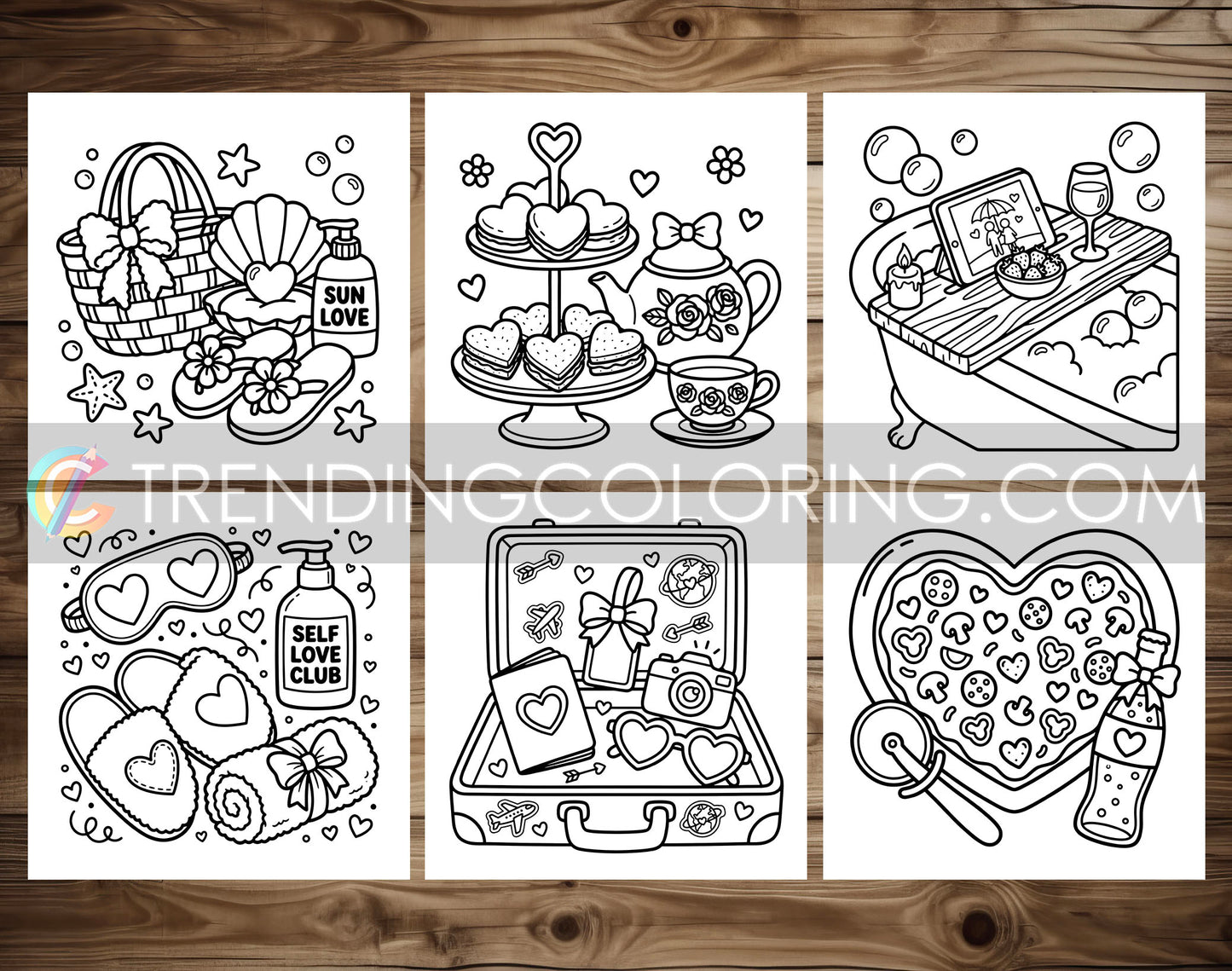 SUN LOVE

TRENDINGCOLORING.COM

SELF LOVE CLUB