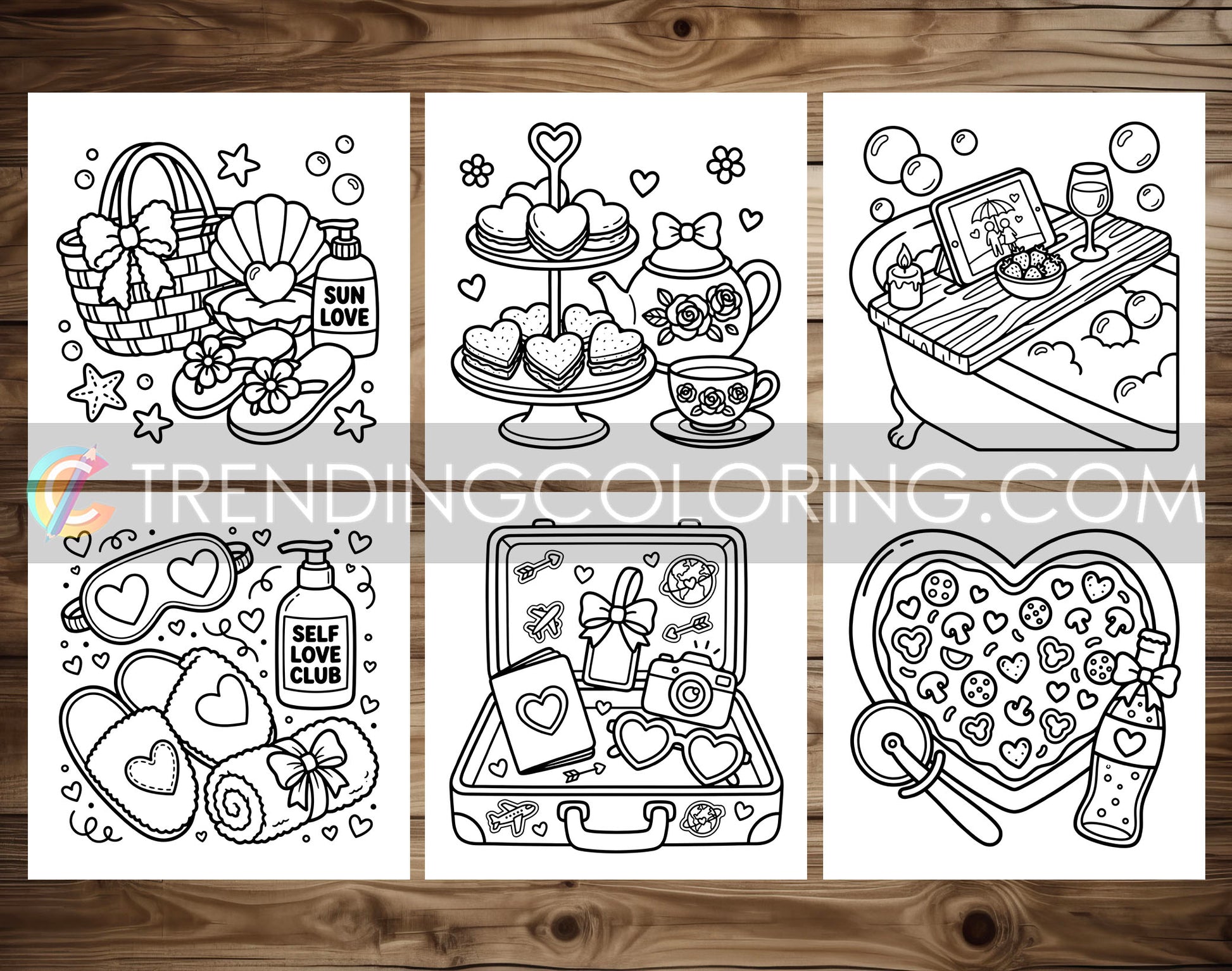 SUN LOVE

TRENDINGCOLORING.COM

SELF LOVE CLUB