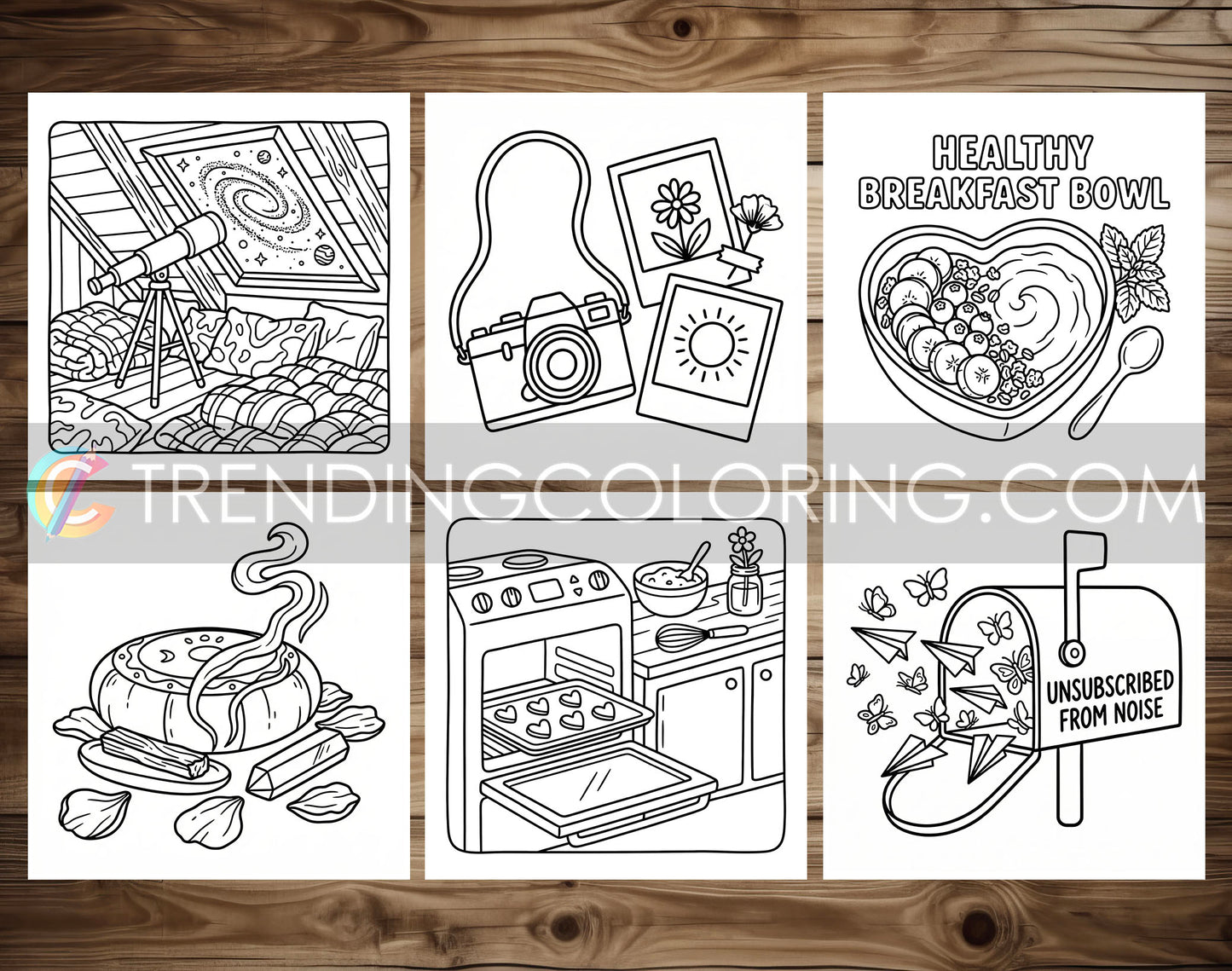 HEALTHY BREAKFAST BOWL

TRENDINGCOLORING.COM

UNSUBSCRIBED FROM NOISE