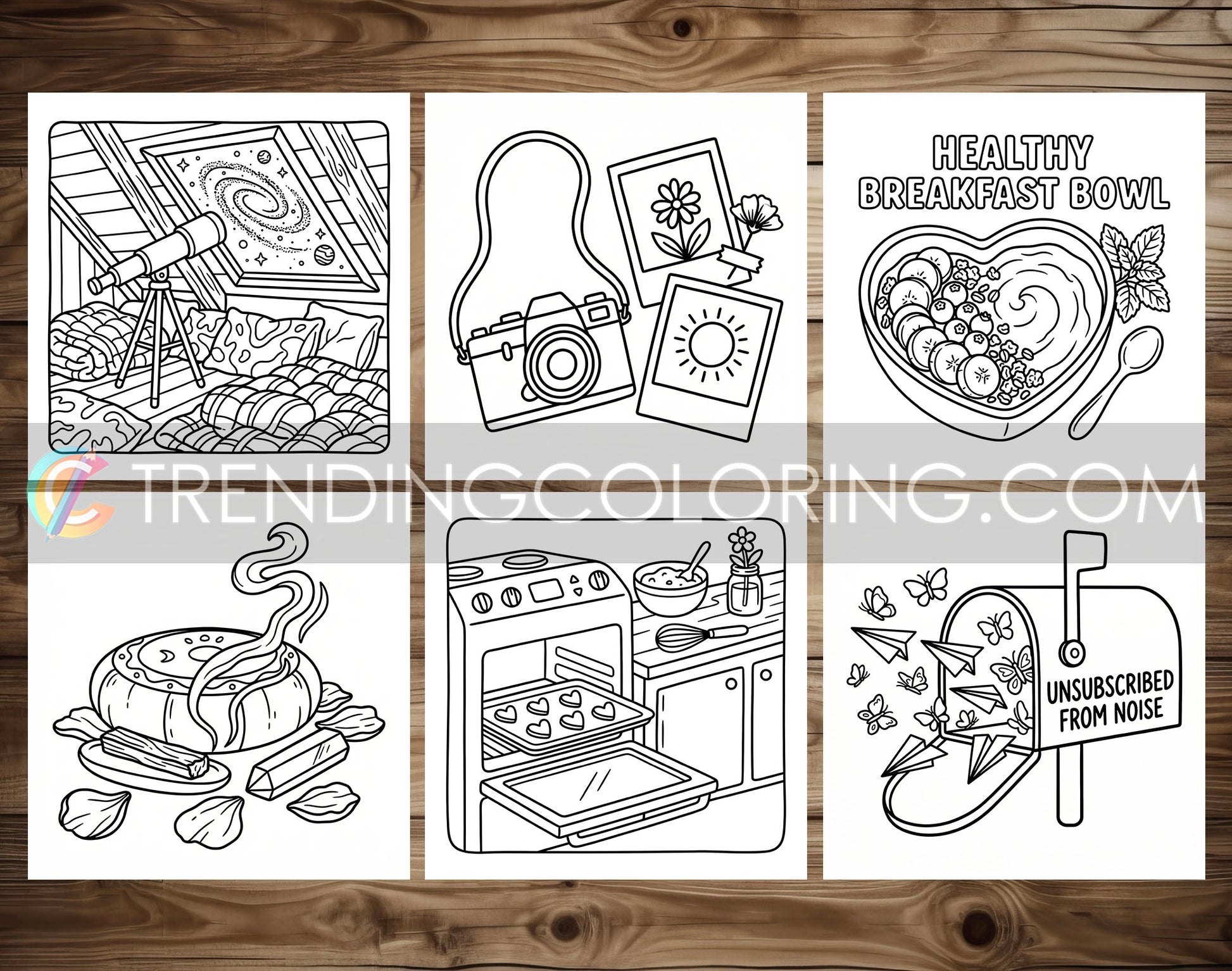 HEALTHY BREAKFAST BOWL

TRENDINGCOLORING.COM

UNSUBSCRIBED FROM NOISE